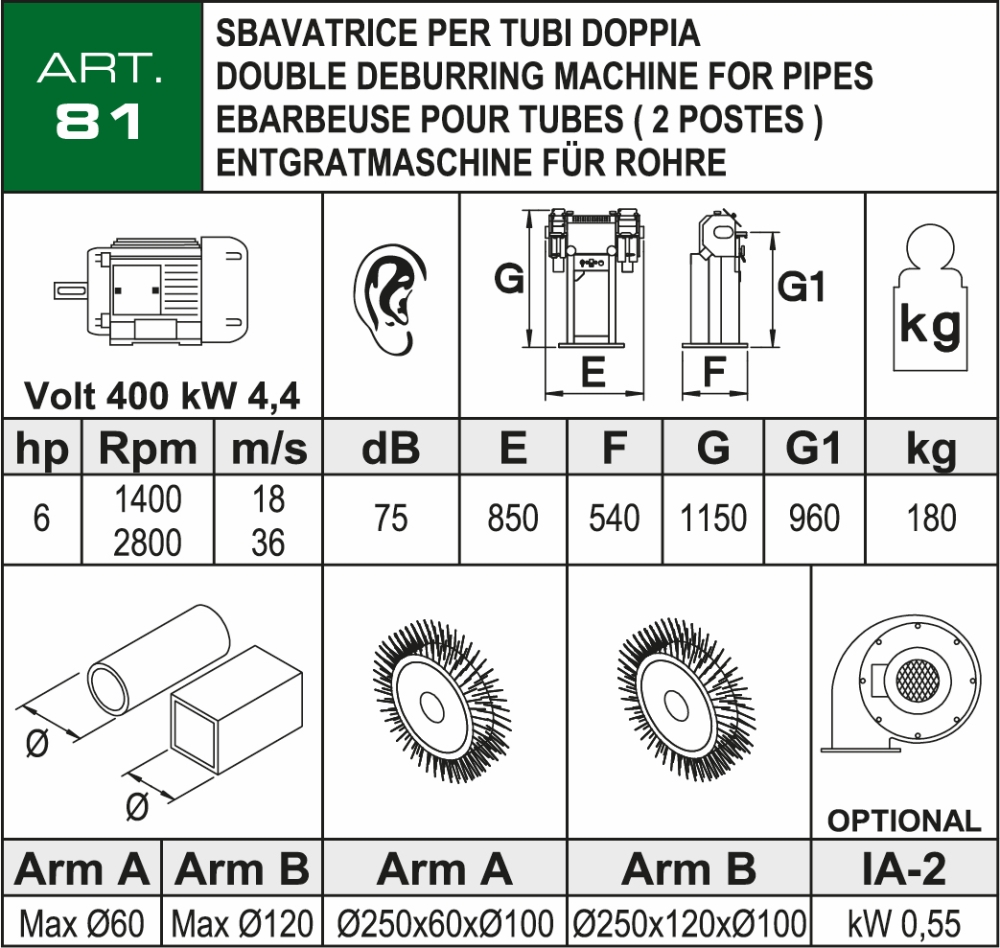 ART.
81

SBAVATRICE PER TUBI DOPPIA
DOUBLE DEBURRING MACHINE FOR PIPES
EBARBEUSE POUR TUBES ( 2 POSTES )
ENTGRATMASCHINE FÜR ROHRE

Volt 400 kW 4,4

G
E
F
G1
kg

| hp | Rpm | m/s | dB | E | F | G | G1 | kg |
|---|---|---|---|---|---|---|---|---|
| 6 | 1400 2800 | 18 36 | 75 | 850 | 540 | 1150 | 960 | 180 |

Ø
Ø

OPTIONAL

| Arm A | Arm B | Arm A | Arm B | IA-2 |
|---|---|---|---|---|
| Max Ø60 | Max Ø120 | Ø250x60xØ100 | Ø250x120xØ100 | kW 0,55 |